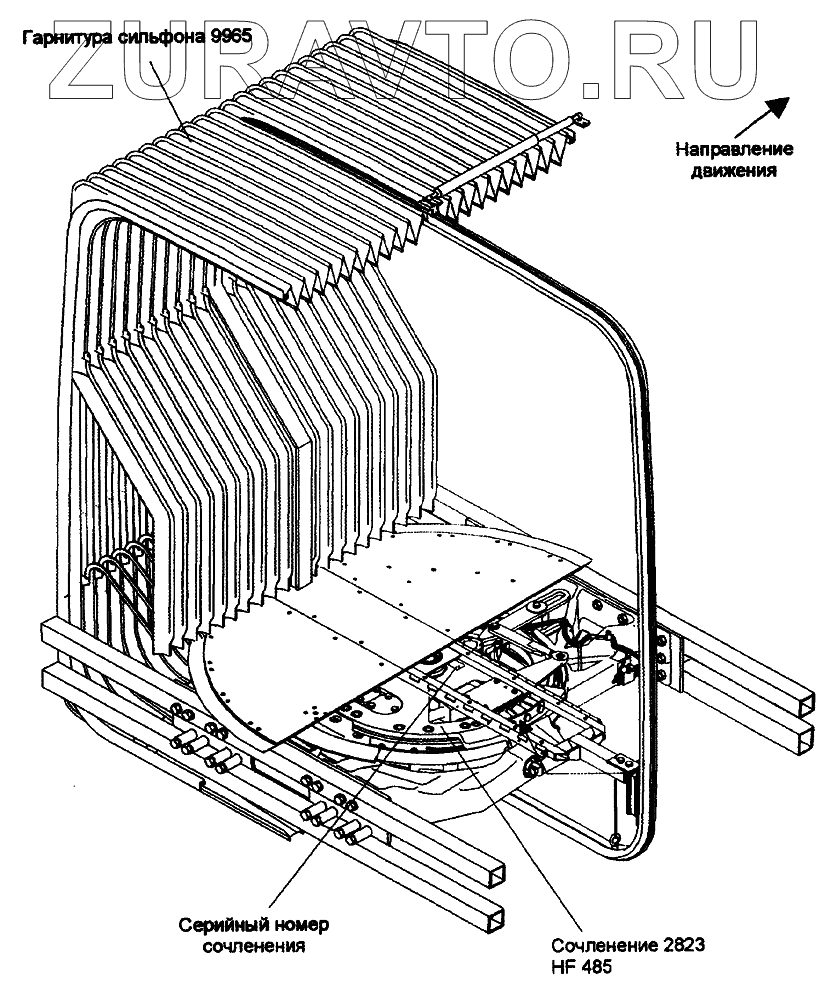 ZURAVTO.RU

Гарнитура сильфона 9965

Направление движения

Серийный номер сочленения

Сочленение 2823 HF 485